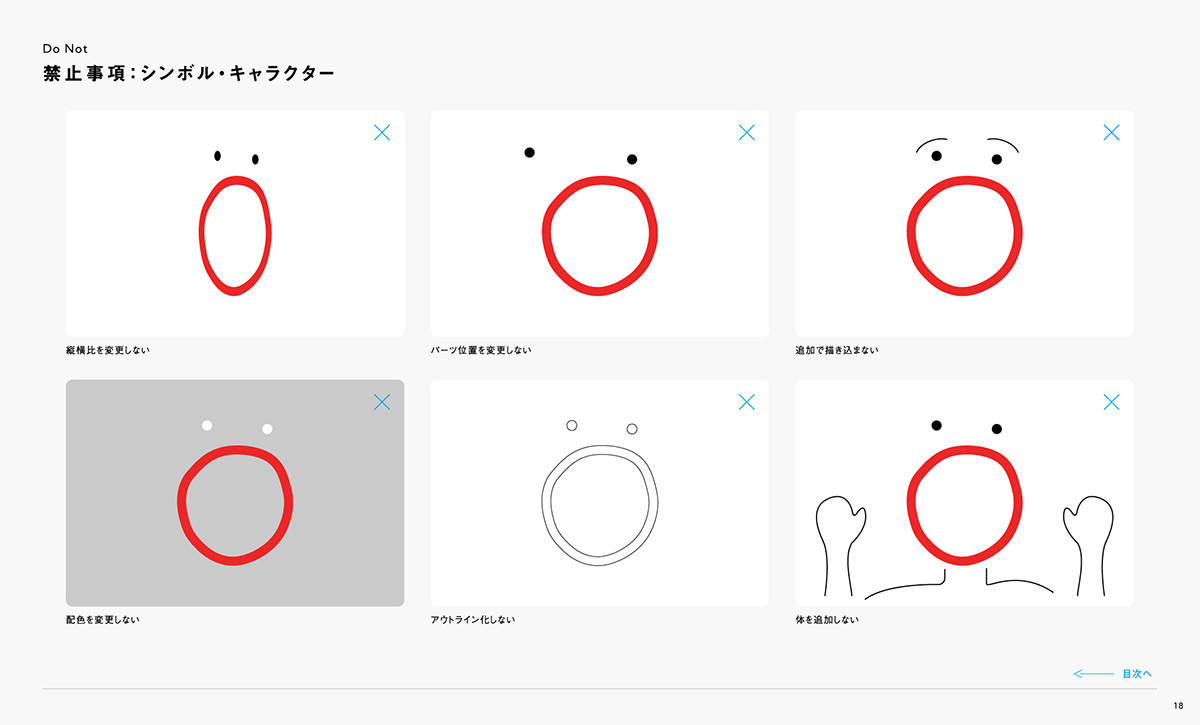 Do Not
禁止事項：シンボル・キャラクター

縦横比を変更しない

パーツ位置を変更しない

追加で描き込まない

配色を変更しない

アウトライン化しない

体を追加しない

目次へ

18